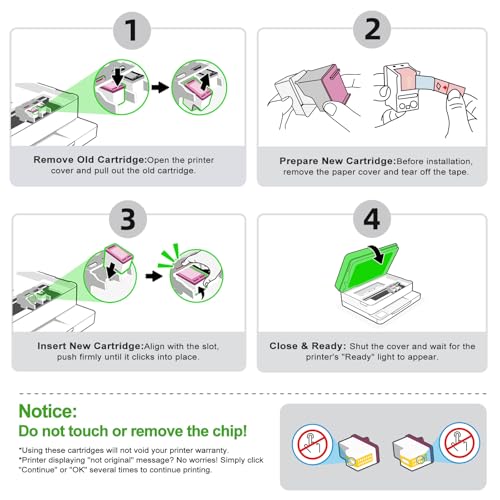 1

Remove Old Cartridge:Open the printer cover and pull out the old cartridge.

2

Prepare New Cartridge:Before installation, remove the paper cover and tear off the tape.

3

Insert New Cartridge:Align with the slot, push firmly until it clicks into place.

4

Close & Ready: Shut the cover and wait for the printer's "Ready" light to appear.

Notice:
Do not touch or remove the chip!

*Using these cartridges will not void your printer warranty.
*Printer displaying "not original" message? No worries! Simply click "Continue" or "OK" several times to continue printing.