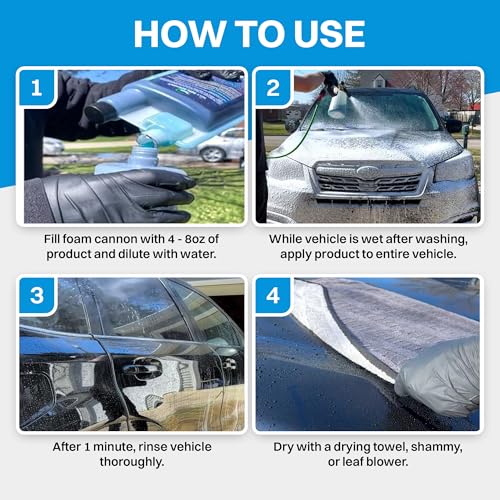 HOW TO USE

1

Fill foam cannon with 4 - 8oz of product and dilute with water.

2

While vehicle is wet after washing, apply product to entire vehicle.

3

After 1 minute, rinse vehicle thoroughly.

4

Dry with a drying towel, shammy, or leaf blower.