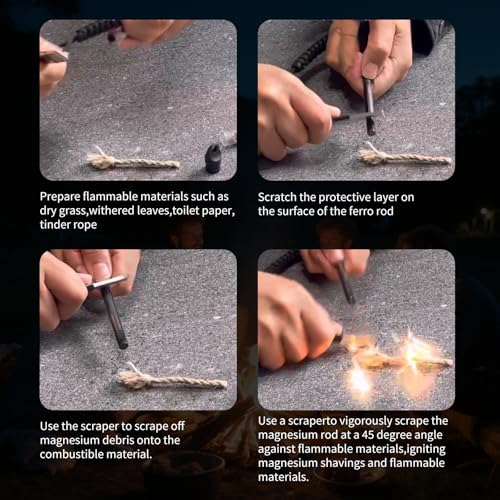 Prepare flammable materials such as dry grass,withered leaves,toilet paper, tinder rope

Scratch the protective layer on the surface of the ferro rod

Use the scraper to scrape off magnesium debris onto the combustible material.

Use a scraperto vigorously scrape the magnesium rod at a 45 degree angle against flammable materials,igniting magnesium shavings and flammable materials.