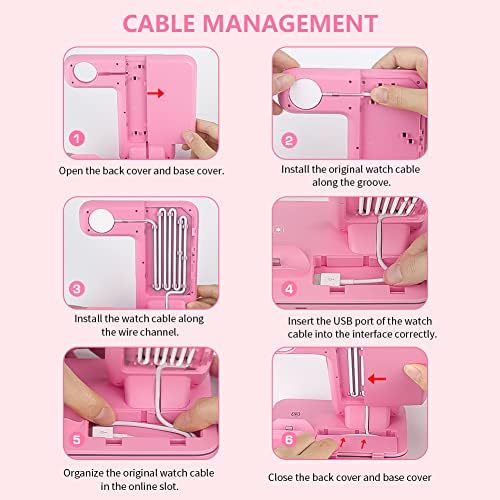 CABLE MANAGEMENT

1

Open the back cover and base cover.

2

Install the original watch cable along the groove.

3

Install the watch cable along the wire channel.

4

Insert the USB port of the watch cable into the interface correctly.

5

Organize the original watch cable in the online slot.

6

Close the back cover and base cover