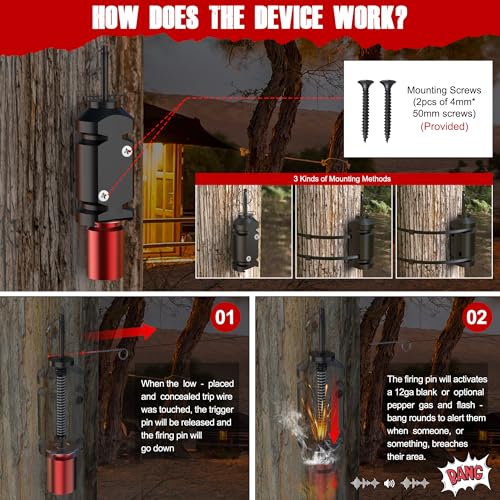 HOW DOES THE DEVICE WORK?

Mounting Screws (2pcs of 4mm* 50mm screws) (Provided)

3 Kinds of Mounting Methods

01

When the low - placed and concealed trip wire was touched, the trigger pin will be released and the firing pin will go down

02

The firing pin will activates a 12ga blank or optional pepper gas and flash - bang rounds to alert them when someone, or something, breaches their area.

BANG