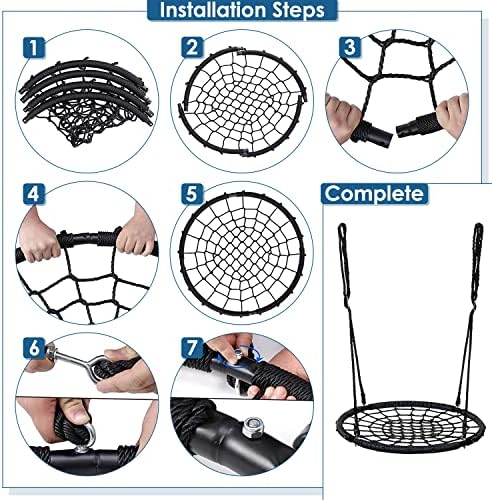 Installation Steps

1

2

3

4

5

Complete

6

7