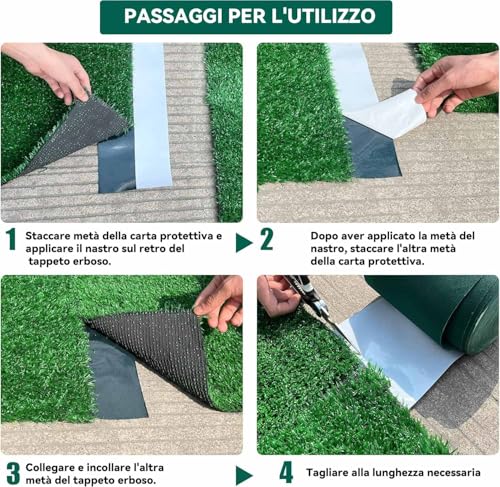 PASSAGGI PER L'UTILIZZO

1 Staccare metà della carta protettiva e applicare il nastro sul retro del tappeto erboso.

2 Dopo aver applicato la metà del nastro, staccare l'altra metà della carta protettiva.

3 Collegare e incollare l'altra metà del tappeto erboso.

4 Tagliare alla lunghezza necessaria