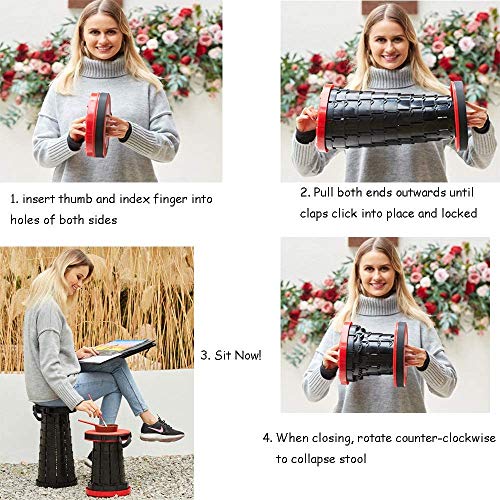 1. insert thumb and index finger into holes of both sides

2. Pull both ends outwards until claps click into place and locked

3. Sit Now!

4. When closing, rotate counter-clockwise to collapse stool