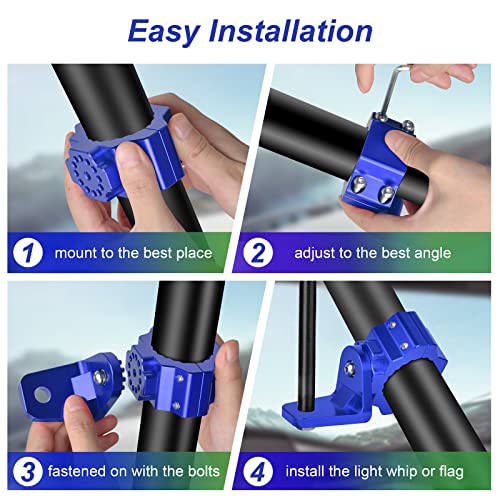 Easy Installation

1 mount to the best place

2 adjust to the best angle

3 fastened on with the bolts

4 install the light whip or flag