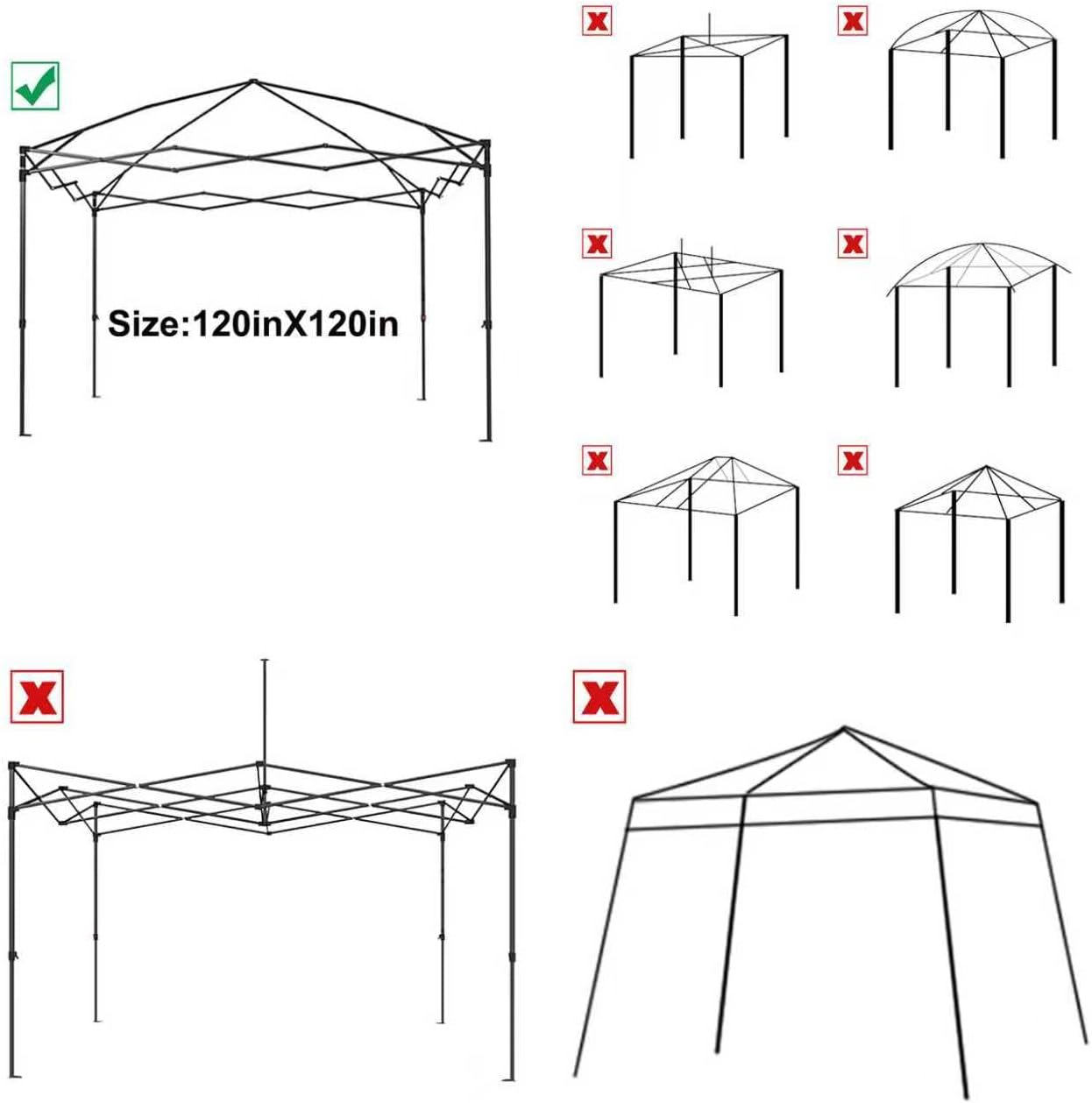 Size:120inX120in