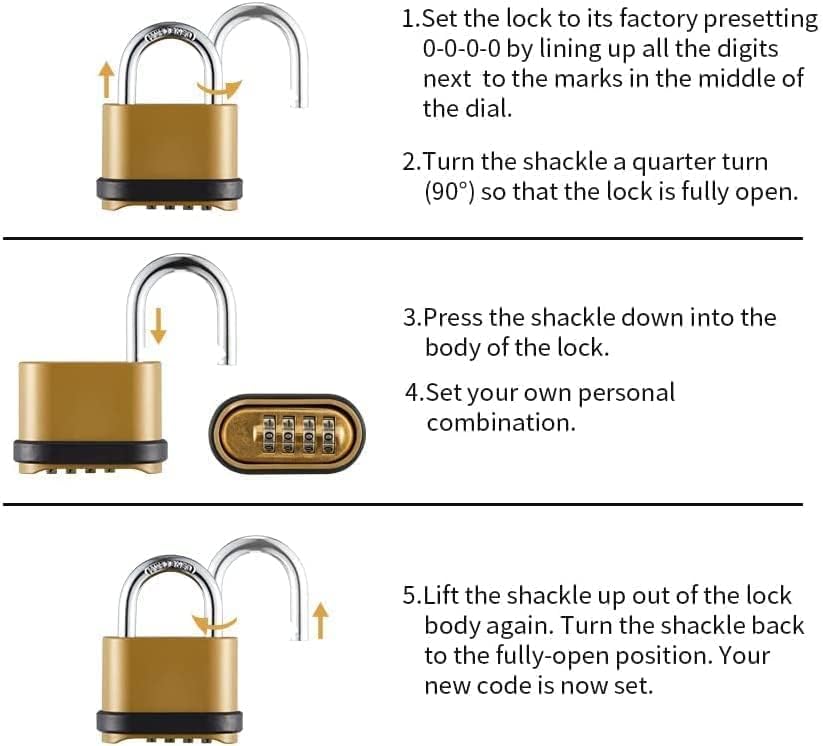 1.Set the lock to its factory presetting 0-0-0-0 by lining up all the digits next to the marks in the middle of the dial.

2.Turn the shackle a quarter turn (90°) so that the lock is fully open.

3.Press the shackle down into the body of the lock.

4.Set your own personal combination.

5.Lift the shackle up out of the lock body again. Turn the shackle back to the fully-open position. Your new code is now set.