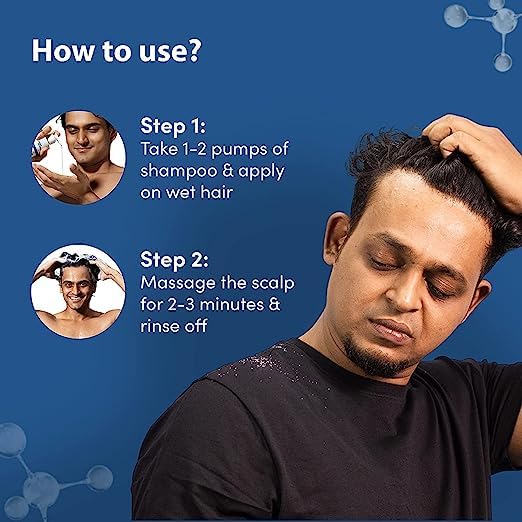 How to use?

Step 1:
Take 1-2 pumps of shampoo & apply on wet hair

Step 2:
Massage the scalp for 2-3 minutes & rinse off