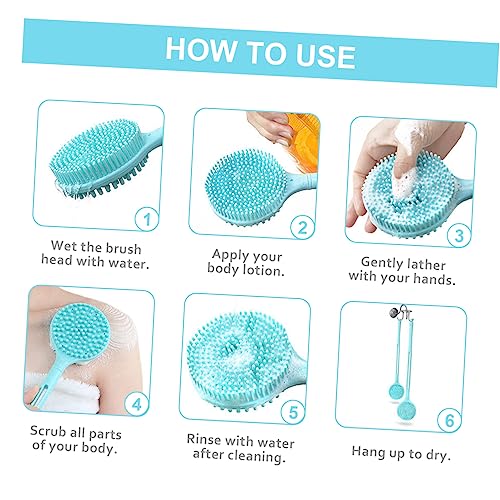 HOW TO USE

1
Wet the brush head with water.

2
Apply your body lotion.

3
Gently lather with your hands.

4
Scrub all parts of your body.

5
Rinse with water after cleaning.

6
Hang up to dry.