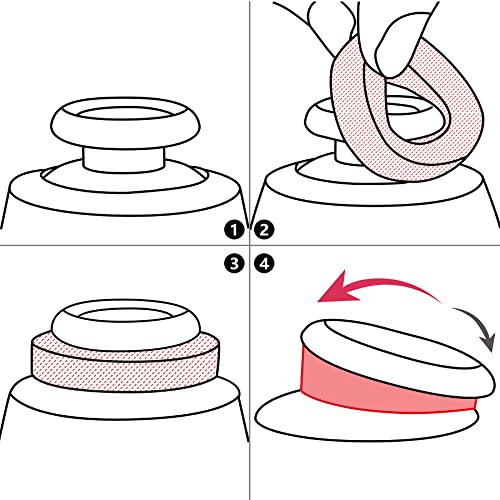 1 2
3 4