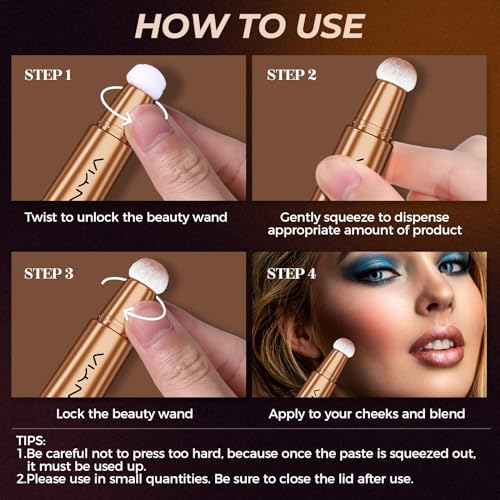 HOW TO USE

STEP 1

Twist to unlock the beauty wand

STEP 2

Gently squeeze to dispense appropriate amount of product

STEP 3

Lock the beauty wand

STEP 4

Apply to your cheeks and blend

TIPS:
1.Be careful not to press too hard, because once the paste is squeezed out, it must be used up.
2.Please use in small quantities. Be sure to close the lid after use.