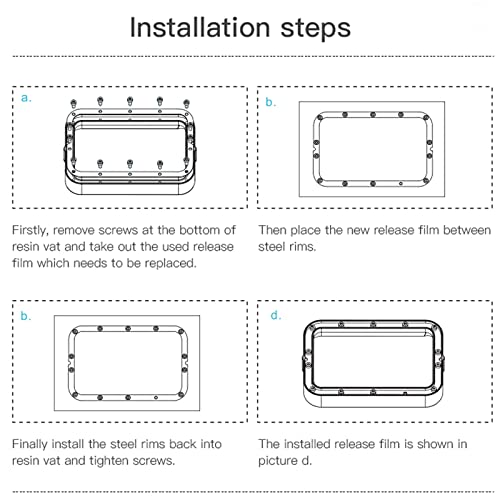 Installation steps

a.

Firstly, remove screws at the bottom of resin vat and take out the used release film which needs to be replaced.

b.

Then place the new release film between steel rims.

b.

Finally install the steel rims back into resin vat and tighten screws.

d.

The installed release film is shown in picture d.