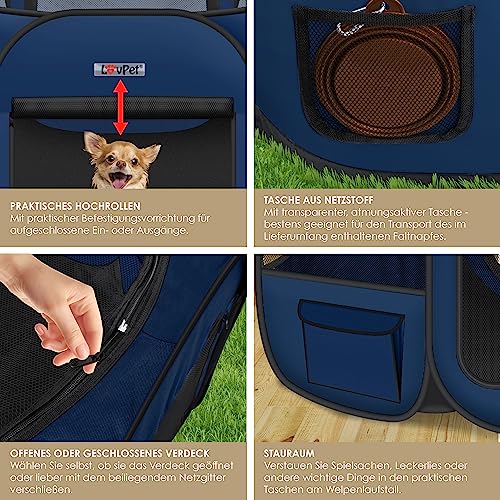 LovPet

PRAKTISCHES HOCHROLLEN
Mit praktischer Befestigungsvorrichtung für aufgeschlossene Ein- oder Ausgänge.

TASCHE AUS NETZSTOFF
Mit transparenter, atmungsaktiver Tasche - bestens geeignet für den Transport des im Lieferumfang enthaltenen Faltnapfes.

OFFENES ODER GESCHLOSSENES VERDECK
Wählen Sie selbst, ob sie das Verdeck geöffnet oder lieber mit dem beiliegendem Netzgitter verschließen.

STAURAUM
Verstauen Sie Spielsachen, Leckerlies oder andere wichtige Dinge in den praktischen Taschen am Welpenlaufstall.