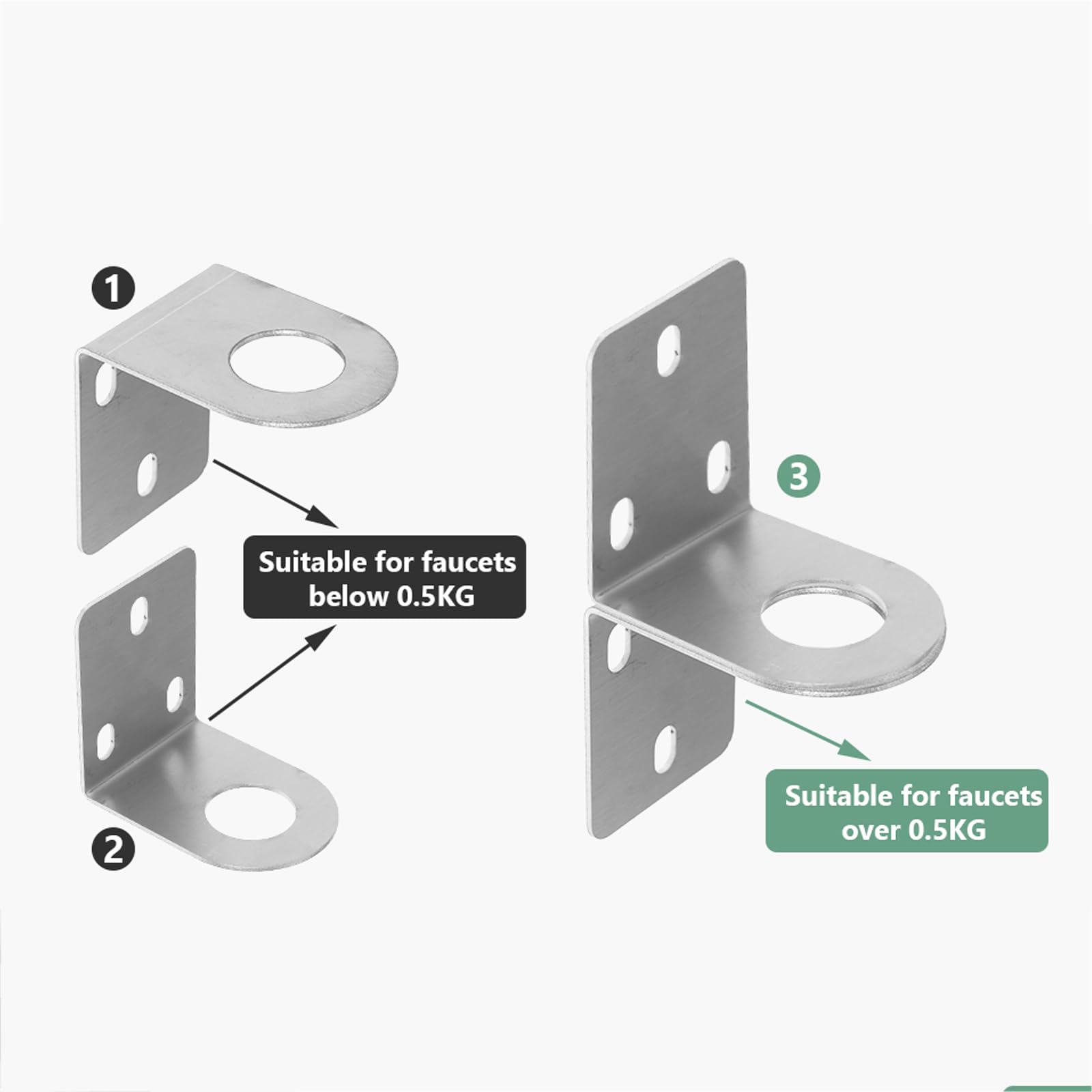 1

Suitable for faucets below 0.5KG

2

3

Suitable for faucets over 0.5KG