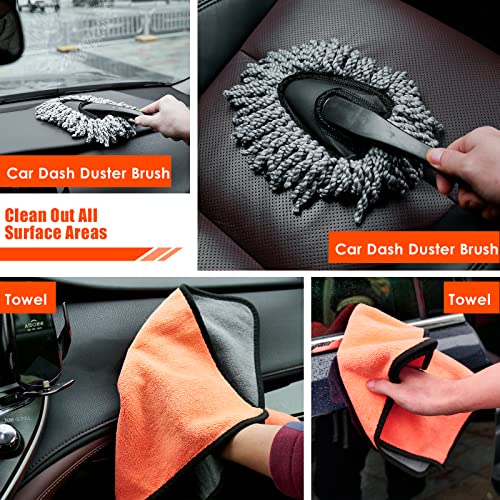 Car Dash Duster Brush

Clean Out All Surface Areas

Car Dash Duster Brush

Towel

Towel