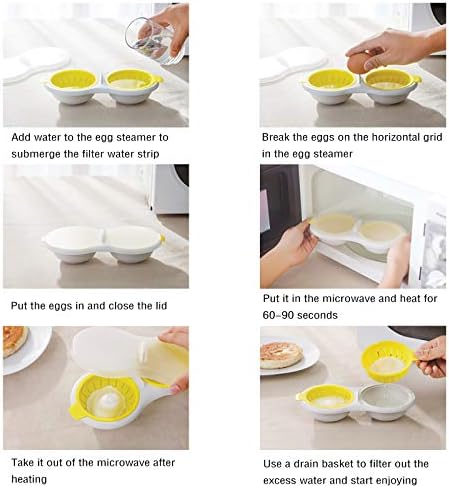 Add water to the egg steamer to submerge the filter water strip

Break the eggs on the horizontal grid in the egg steamer

Put the eggs in and close the lid

Put it in the microwave and heat for 60-90 seconds

Take it out of the microwave after heating

Use a drain basket to filter out the excess water and start enjoying