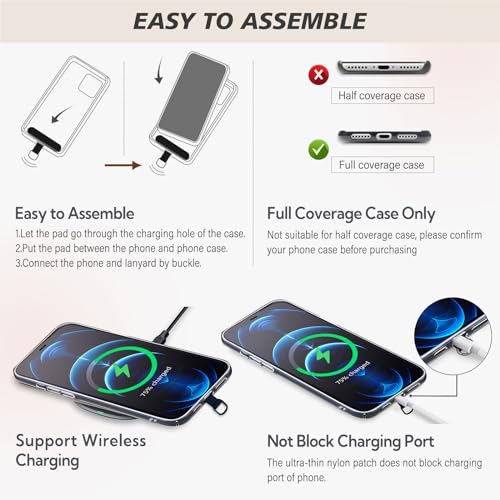 EASY TO ASSEMBLE

Half coverage case

Full coverage case

Easy to Assemble
1.Let the pad go through the charging hole of the case.
2.Put the pad between the phone and phone case.
3.Connect the phone and lanyard by buckle.

Full Coverage Case Only
Not suitable for half coverage case, please confirm your phone case before purchasing

75% charged

75% charged

Support Wireless Charging

Not Block Charging Port
The ultra-thin nylon patch does not block charging port of phone.