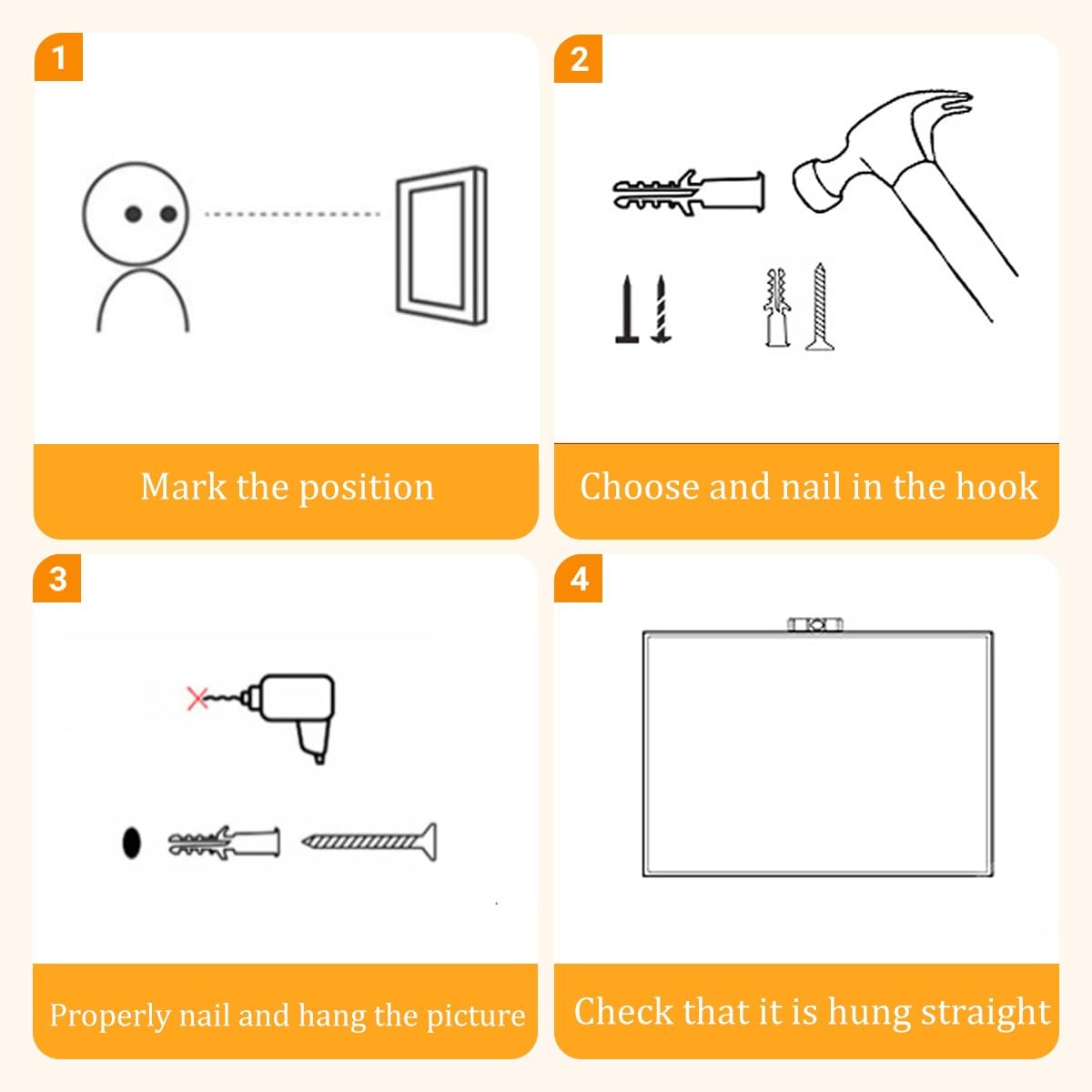 1

Mark the position

2

Choose and nail in the hook

3

Properly nail and hang the picture

4

Check that it is hung straight