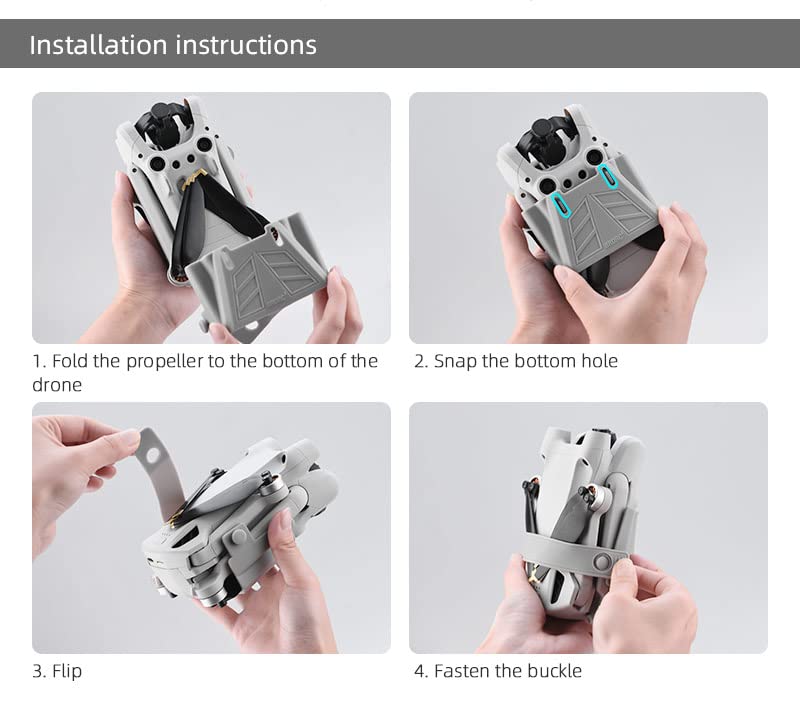 Installation instructions

1. Fold the propeller to the bottom of the drone

2. Snap the bottom hole

3. Flip

4. Fasten the buckle