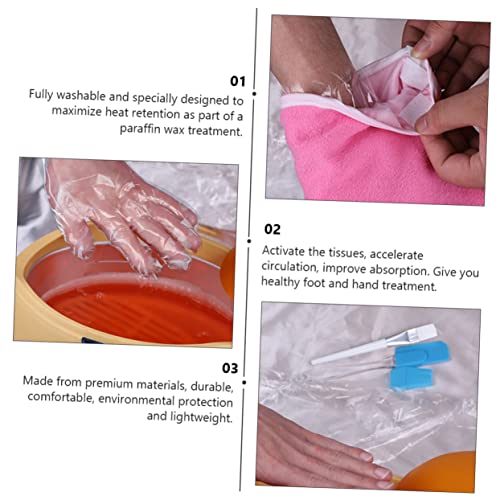 01
Fully washable and specially designed to maximize heat retention as part of a paraffin wax treatment.

02
Activate the tissues, accelerate circulation, improve absorption. Give you healthy foot and hand treatment.

03
Made from premium materials, durable, comfortable, environmental protection and lightweight.