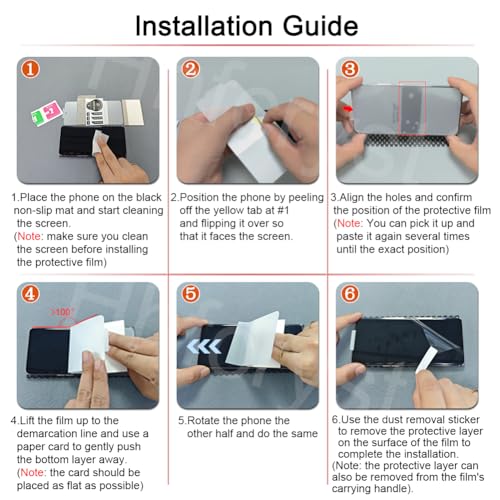 Installation Guide

1

1.Place the phone on the black non-slip mat and start cleaning the screen.
(Note: make sure you clean the screen before installing the protective film)

2

2.Position the phone by peeling off the yellow tab at #1 and flipping it over so that it faces the screen.

3

3.Align the holes and confirm the position of the protective film
(Note: You can pick it up and paste it again several times until the exact position)

4

>100°

4.Lift the film up to the demarcation line and use a paper card to gently push the bottom layer away.
(Note: the card should be placed as flat as possible)

5

5.Rotate the phone the other half and do the same

6

6.Use the dust removal sticker to remove the protective layer on the surface of the film to complete the installation.
(Note: the protective layer can also be removed from the film's carrying handle).