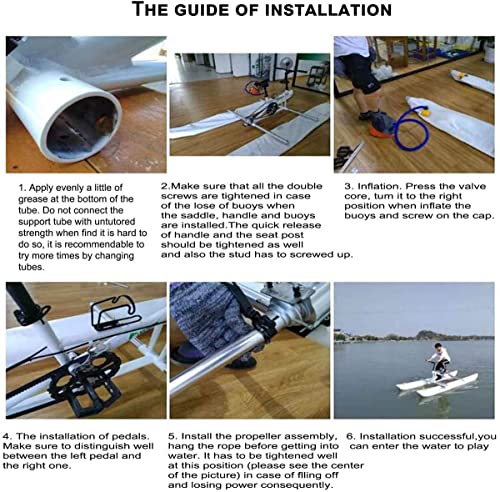 THE GUIDE OF INSTALLATION

1. Apply evenly a little of grease at the bottom of the tube. Do not connect the support tube with untutored strength when find it is hard to do so, it is recommendable to try more times by changing tubes.

2.Make sure that all the double screws are tightened in case of the lose of buoys when the saddle, handle and buoys are installed.The quick release of handle and the seat post should be tightened as well and also the stud has to screwed up.

3. Inflation. Press the valve core, tum it to the right position when inflate the buoys and screw on the cap.

4. The installation of pedals. Make sure to distinguish well between the left pedal and the right one.

5. Install the propeller assembly, hang the rope before getting into water. It has to be tightened well at this position (please see the center of the picture) in case of filing off and losing power consequently.

6. Installation successful,you can enter the water to play