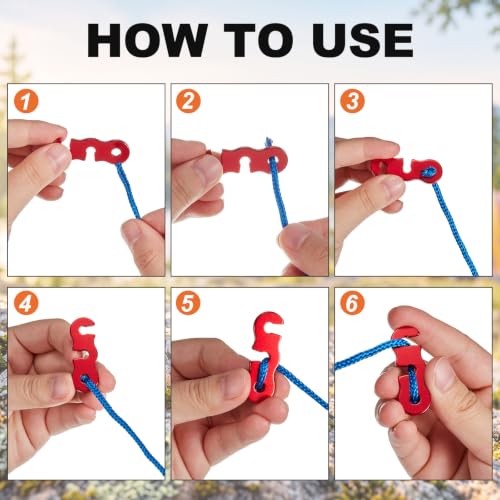 HOW TO USE

1

2

3

4

5

6