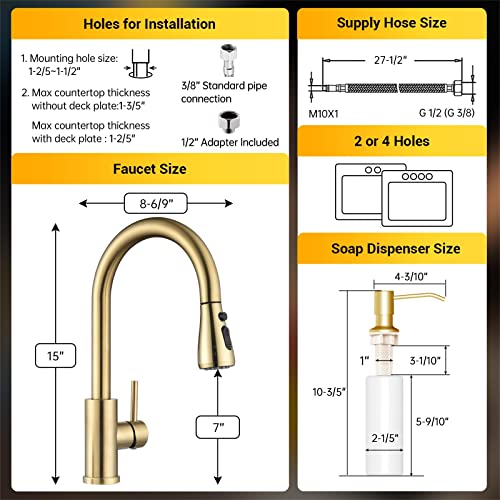 Holes for Installation

1. Mounting hole size: 1-2/5~1-1/2"

2. Max countertop thickness without deck plate:1-3/5"

Max countertop thickness with deck plate : 1-2/5"

3/8" Standard pipe connection

1/2" Adapter Included

Faucet Size

8-6/9"

15"

7"

Supply Hose Size

27-1/2"

M10X1

G 1/2 (G 3/8)

2 or 4 Holes

Soap Dispenser Size

4-3/10"

1"

3-1/10"

10-3/5"

5-9/10"

2-1/5"