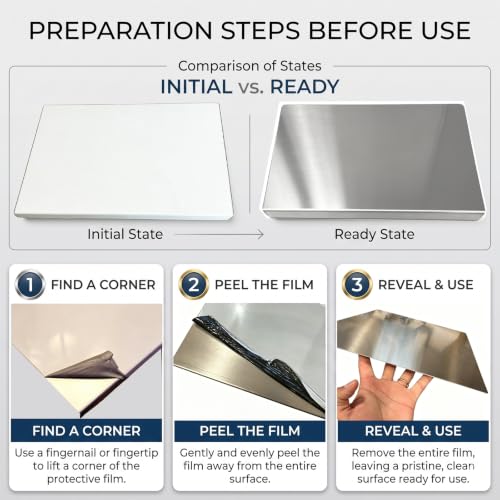 PREPARATION STEPS BEFORE USE

Comparison of States

INITIAL vs. READY

Initial State

Ready State

1 FIND A CORNER

FIND A CORNER

Use a fingernail or fingertip to lift a corner of the protective film.

2 PEEL THE FILM

PEEL THE FILM

Gently and evenly peel the film away from the entire surface.

3 REVEAL & USE

REVEAL & USE

Remove the entire film, leaving a pristine, clean surface ready for use.