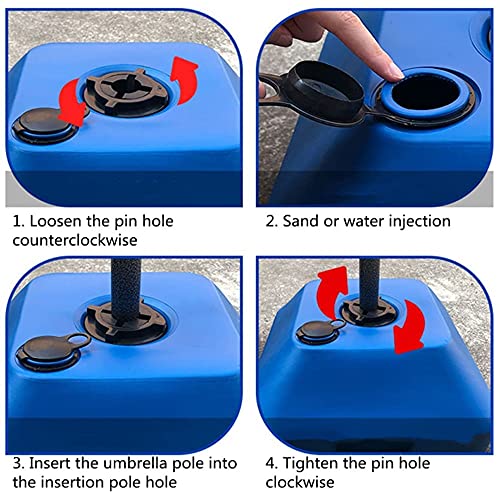 1. Loosen the pin hole counterclockwise

2. Sand or water injection

3. Insert the umbrella pole into the insertion pole hole

4. Tighten the pin hole clockwise