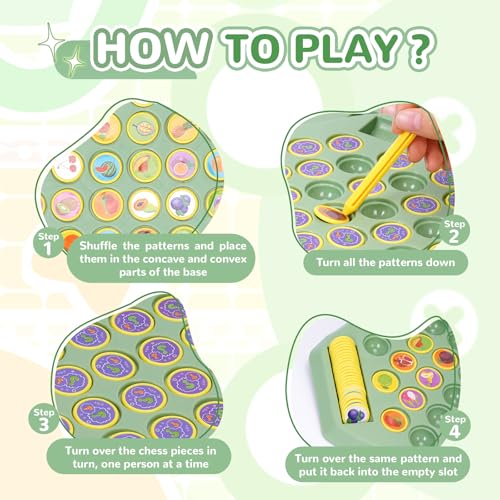 HOW TO PLAY ?

Step 1
Shuffle the patterns and place them in the concave and convex parts of the base

Step 2
Turn all the patterns down

Step 3
Turn over the chess pieces in turn, one person at a time

Step 4
Turn over the same pattern and put it back into the empty slot