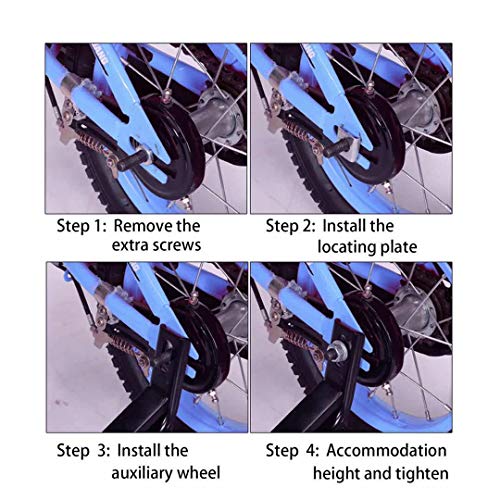 Step 1: Remove the extra screws

Step 2: Install the locating plate

Step 3: Install the auxiliary wheel

Step 4: Accommodation height and tighten