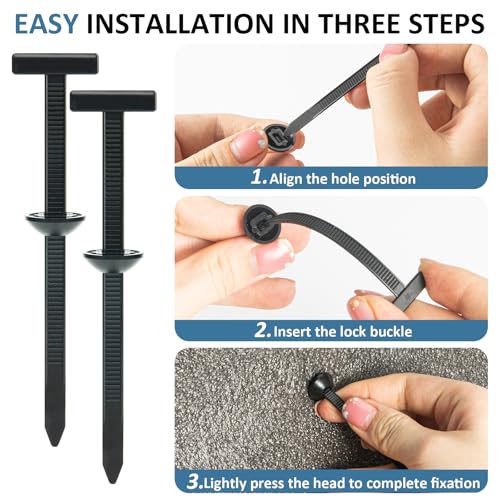 EASY INSTALLATION IN THREE STEPS

1. Align the hole position

2. Insert the lock buckle

3. Lightly press the head to complete fixation