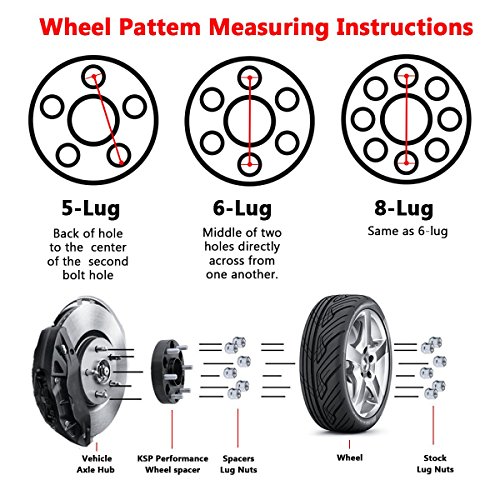 Wheel Pattem Measuring Instructions

5-Lug
Back of hole to the center of the second bolt hole

6-Lug
Middle of two holes directly across from one another.

8-Lug
Same as 6-lug

Vehicle Axle Hub

KSP Performance Wheel spacer

Spacers Lug Nuts

Wheel

Stock Lug Nuts