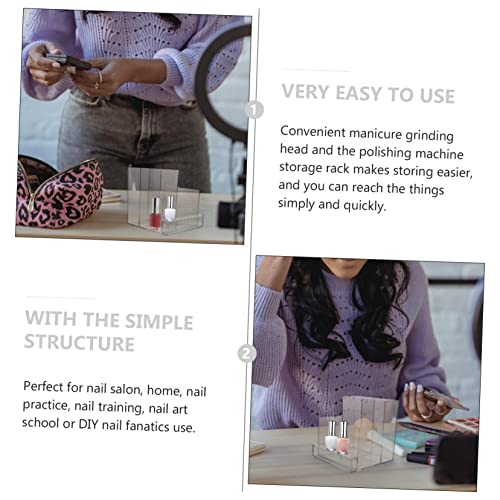 1

VERY EASY TO USE

Convenient manicure grinding head and the polishing machine storage rack makes storing easier, and you can reach the things simply and quickly.

WITH THE SIMPLE STRUCTURE

2

Perfect for nail salon, home, nail practice, nail training, nail art school or DIY nail fanatics use.