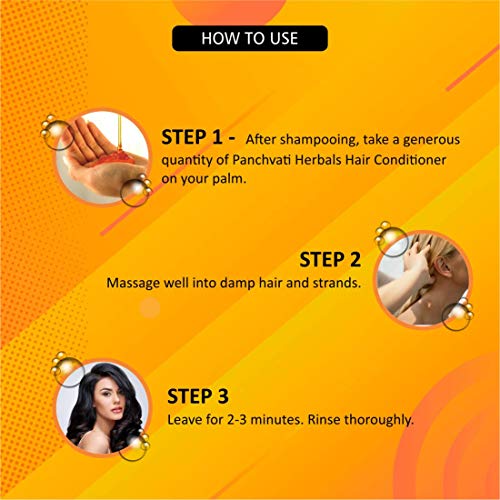 HOW TO USE

STEP 1 - After shampooing, take a generous quantity of Panchvati Herbals Hair Conditioner on your palm.

STEP 2
Massage well into damp hair and strands.

STEP 3
Leave for 2-3 minutes. Rinse thoroughly.