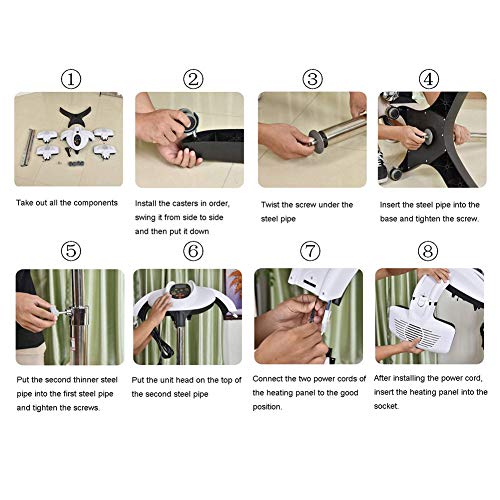 ①

Take out all the components

②

Install the casters in order, swing it from side to side and then put it down

③

Twist the screw under the steel pipe

④

Insert the steel pipe into the base and tighten the screw.

⑤

Put the second thinner steel pipe into the first steel pipe and tighten the screws.

⑥

Put the unit head on the top of the second steel pipe

⑦

Connect the two power cords of the heating panel to the good position.

⑧

After installing the power cord, insert the heating panel into the socket.