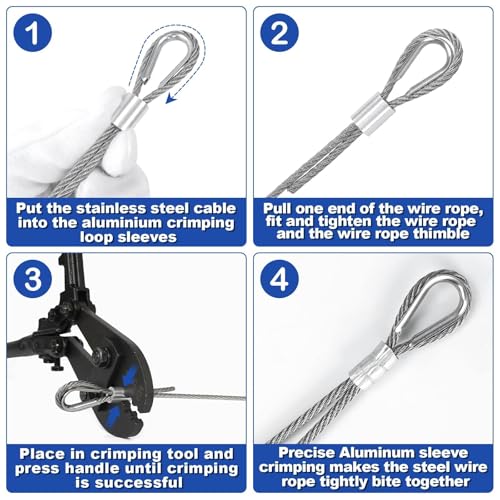 1

Put the stainless steel cable into the aluminium crimping loop sleeves

2

Pull one end of the wire rope, fit and tighten the wire rope and the wire rope thimble

3

Place in crimping tool and press handle until crimping is successful

4

Precise Aluminum sleeve crimping makes the steel wire rope tightly bite together