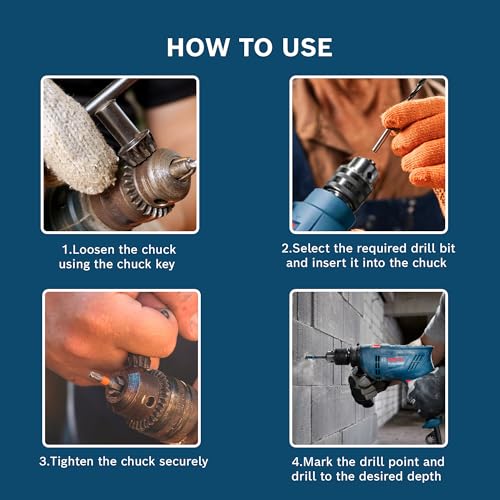 HOW TO USE

1.Loosen the chuck using the chuck key

2.Select the required drill bit and insert it into the chuck

3.Tighten the chuck securely

4.Mark the drill point and drill to the desired depth