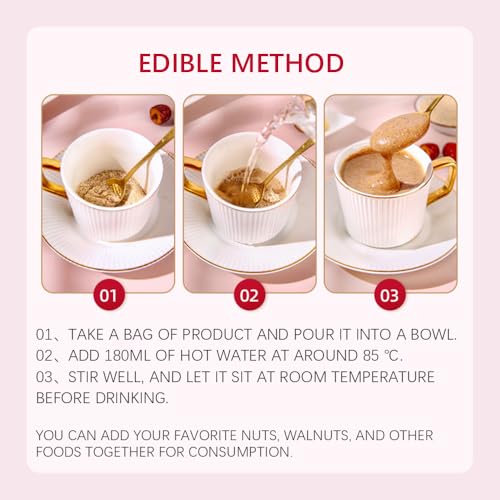 EDIBLE METHOD

01

02

03

01、TAKE A BAG OF PRODUCT AND POUR IT INTO A BOWL.
02、ADD 180ML OF HOT WATER AT AROUND 85 ℃.
03、STIR WELL, AND LET IT SIT AT ROOM TEMPERATURE BEFORE DRINKING.

YOU CAN ADD YOUR FAVORITE NUTS, WALNUTS, AND OTHER FOODS TOGETHER FOR CONSUMPTION.