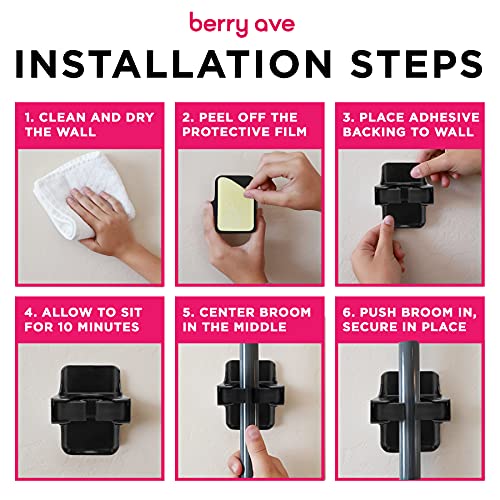 berry ave

INSTALLATION STEPS

1. CLEAN AND DRY THE WALL

2. PEEL OFF THE PROTECTIVE FILM

3. PLACE ADHESIVE BACKING TO WALL

4. ALLOW TO SIT FOR 10 MINUTES

5. CENTER BROOM IN THE MIDDLE

6. PUSH BROOM IN, SECURE IN PLACE