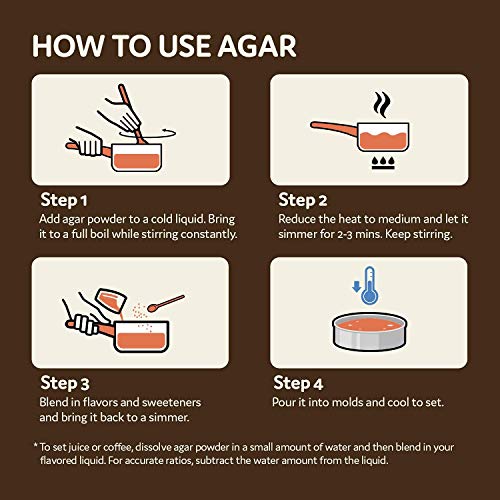 HOW TO USE AGAR

Step 1
Add agar powder to a cold liquid. Bring it to a full boil while stirring constantly.

Step 2
Reduce the heat to medium and let it simmer for 2-3 mins. Keep stirring.

Step 3
Blend in flavors and sweeteners and bring it back to a simmer.

Step 4
Pour it into molds and cool to set.

* To set juice or coffee, dissolve agar powder in a small amount of water and then blend in your flavored liquid. For accurate ratios, subtract the water amount from the liquid.