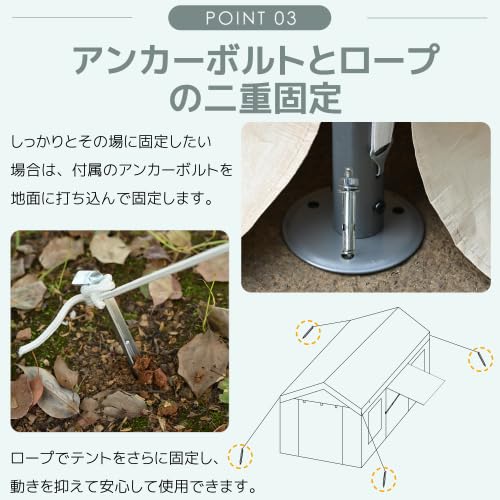 POINT 03

アンカーボルトとロープの二重固定

しっかりとその場に固定したい場合は、付属のアンカーボルトを地面に打ち込んで固定します。

ロープでテントをさらに固定し、動きを抑えて安心して使用できます。