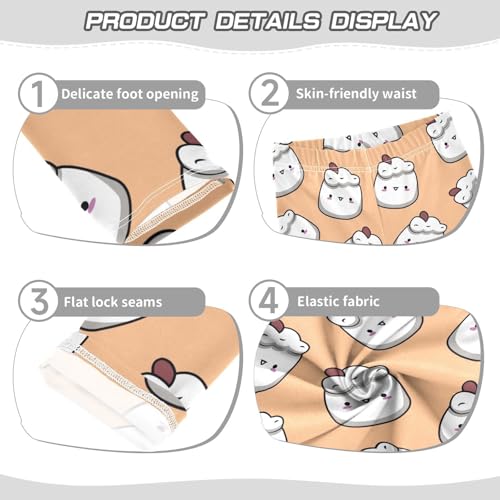 PRODUCT DETAILS DISPLAY

1 Delicate foot opening

2 Skin-friendly waist

3 Flat lock seams

4 Elastic fabric