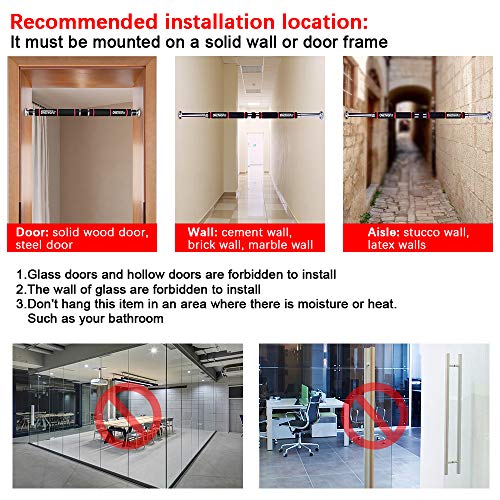 Recommended installation location:
It must be mounted on a solid wall or door frame

Door: solid wood door, steel door

Wall: cement wall, brick wall, marble wall

Aisle: stucco wall, latex walls

1.Glass doors and hollow doors are forbidden to install
2.The wall of glass are forbidden to install
3.Don't hang this item in an area where there is moisture or heat. Such as your bathroom