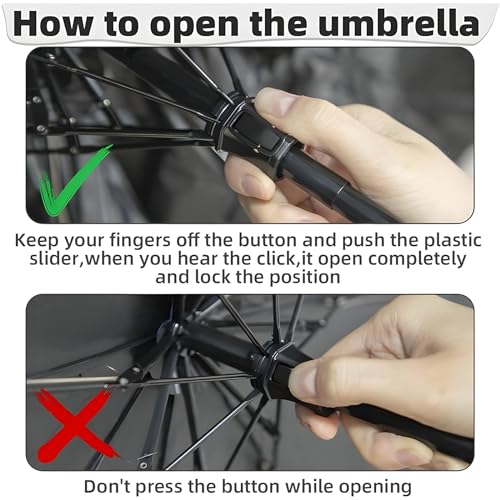 How to open the umbrella

Keep your fingers off the button and push the plastic slider,when you hear the click,it open completely and lock the position

Don't press the button while opening