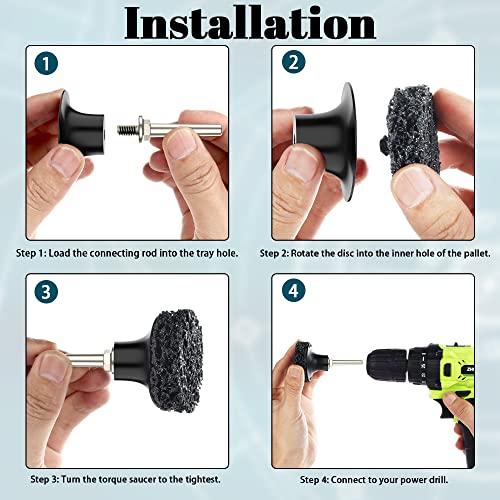 Installation

1

Step 1: Load the connecting rod into the tray hole.

2

Step 2: Rotate the disc into the inner hole of the pallet.

3

Step 3: Turn the torque saucer to the tightest.

4

Step 4: Connect to your power drill.