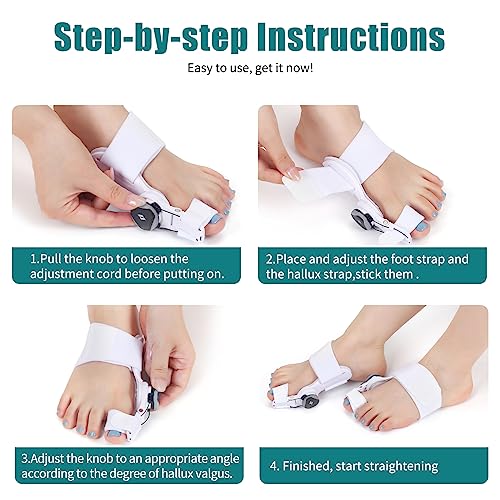 Step-by-step Instructions

Easy to use, get it now!

1.Pull the knob to loosen the adjustment cord before putting on.

2.Place and adjust the foot strap and the hallux strap,stick them .

3.Adjust the knob to an appropriate angle according to the degree of hallux valgus.

4. Finished, start straightening