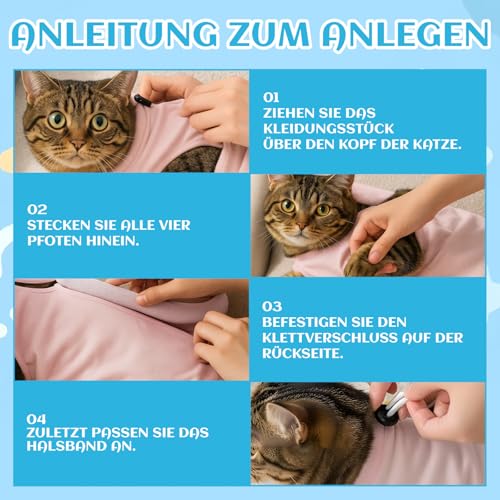 ANLEITUNG ZUM ANLEGEN

01
ZIEHEN SIE DAS KLEIDUNGSSTÜCK ÜBER DEN KOPF DER KATZE.

02
STECKEN SIE ALLE VIER PFOTEN HINEIN.

03
BEFESTIGEN SIE DEN KLETTVERSCHLUSS AUF DER RÜCKSEITE.

04
ZULETZT PASSEN SIE DAS HALSBAND AN.