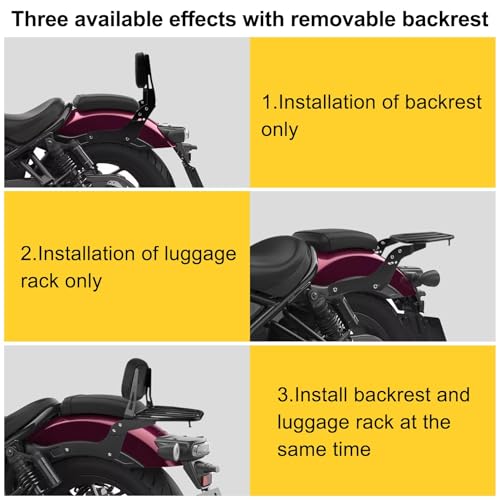 Three available effects with removable backrest

1.Installation of backrest only

2.Installation of luggage rack only

3.Install backrest and luggage rack at the same time